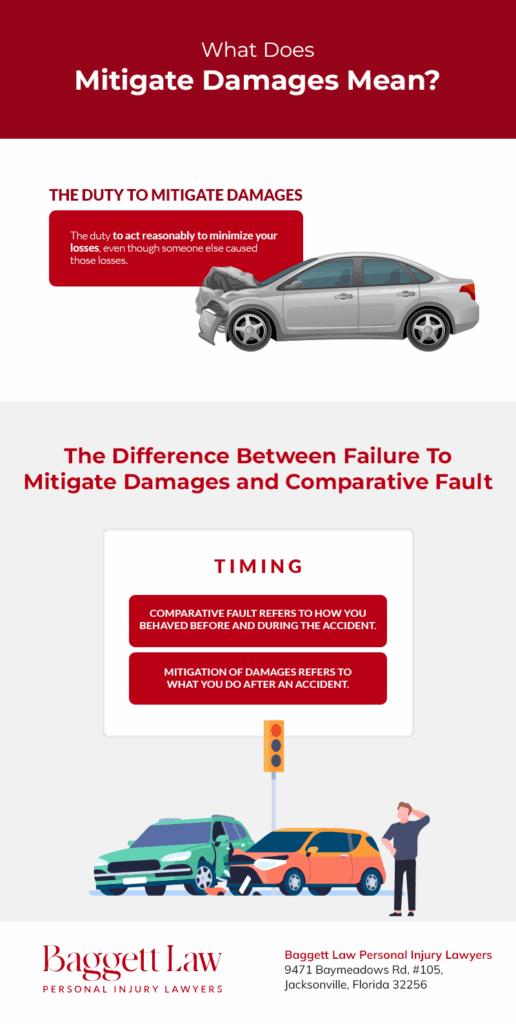 What Does
Mitigate Damages Mean?

THE DUTY TO MITIGATE DAMAGES

The duty to act reasonably to minimize your losses, even though someone else caused those losses.

The Difference Between Failure To Mitigate Damages and Comparative Fault

TIMING

COMPARATIVE FAULT REFERS TO HOW YOU BEHAVED BEFORE AND DURING THE ACCIDENT.

MITIGATION OF DAMAGES REFERS TO WHAT YOU DO AFTER AN ACCIDENT.

Baggett Law
PERSONAL INJURY LAWYERS

Baggett Law Personal Injury Lawyers
9471 Baymeadows Rd, #105,
Jacksonville, Florida 32256